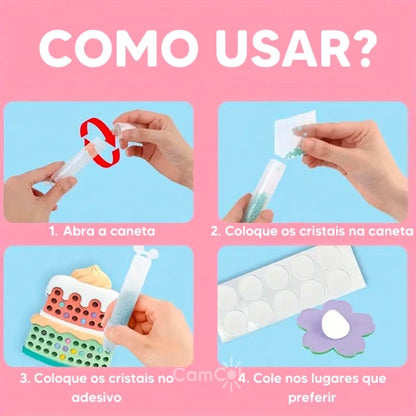 COMO USAR?

1. Abra a caneta

2. Coloque os cristais na caneta

3. Coloque os cristais no adesivo

CamCol

4. Cole nos lugares que preferir